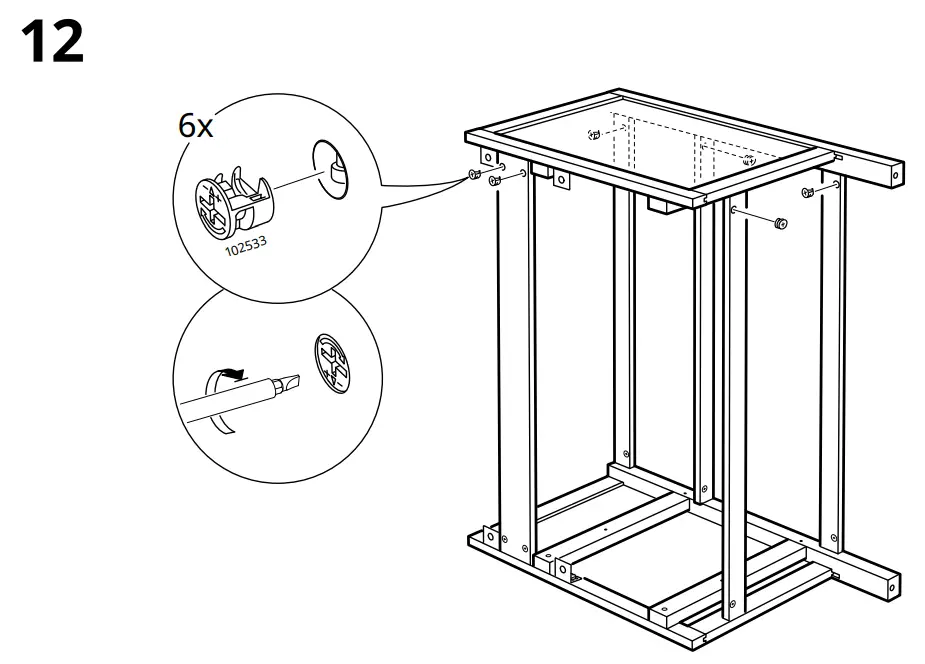 12

6x

102533