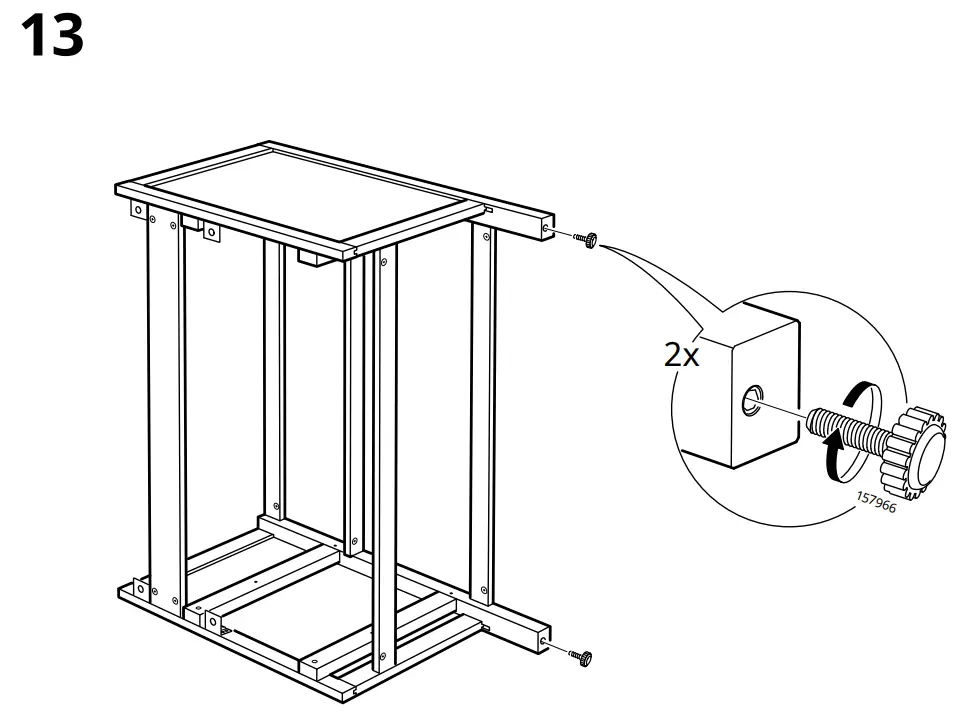 13

2x

157966