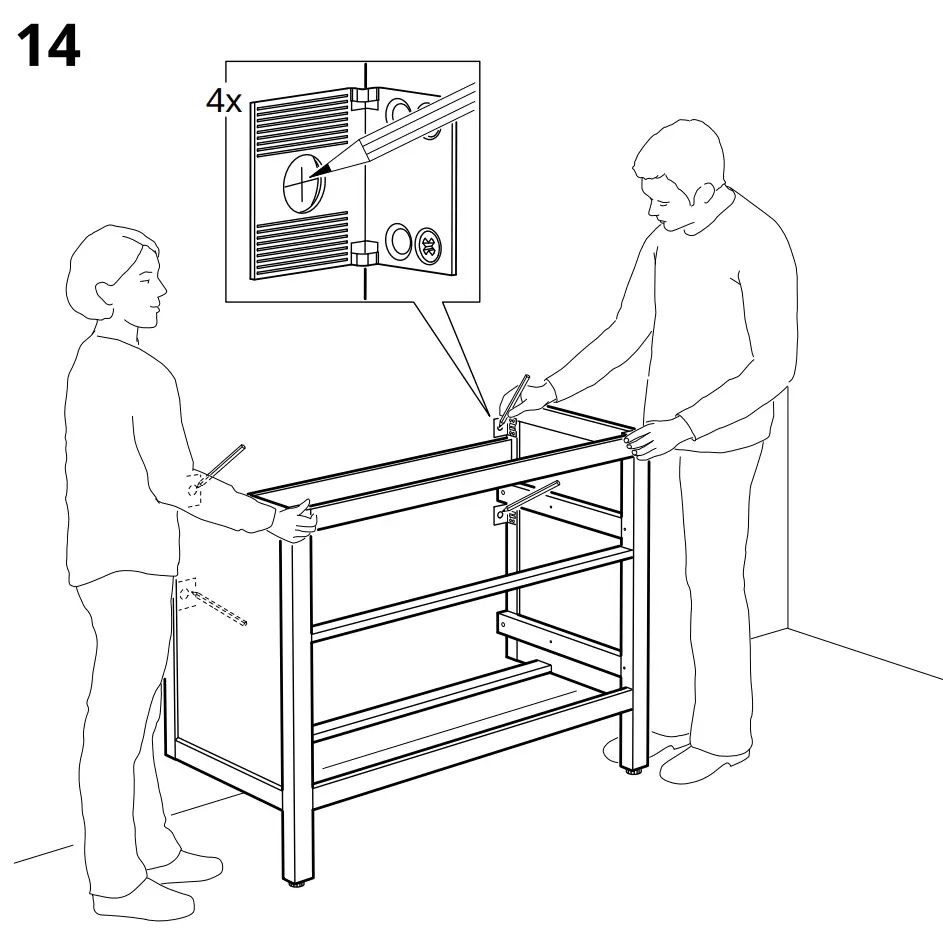 14

4x