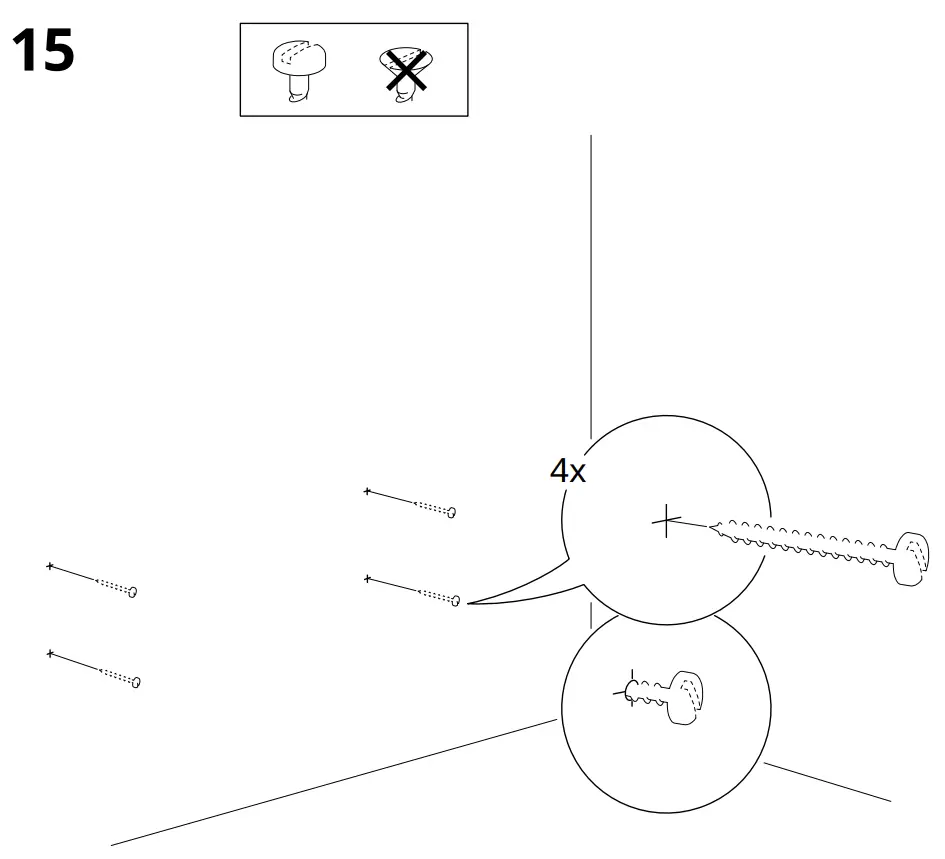 15

4x