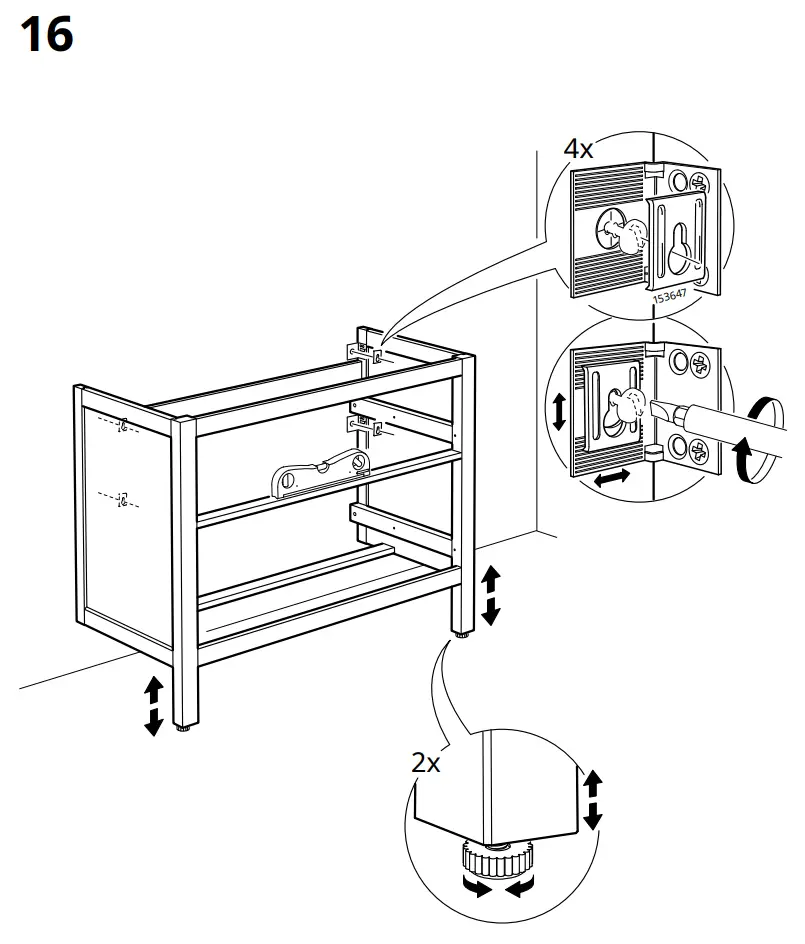 16

4x

153647

2x