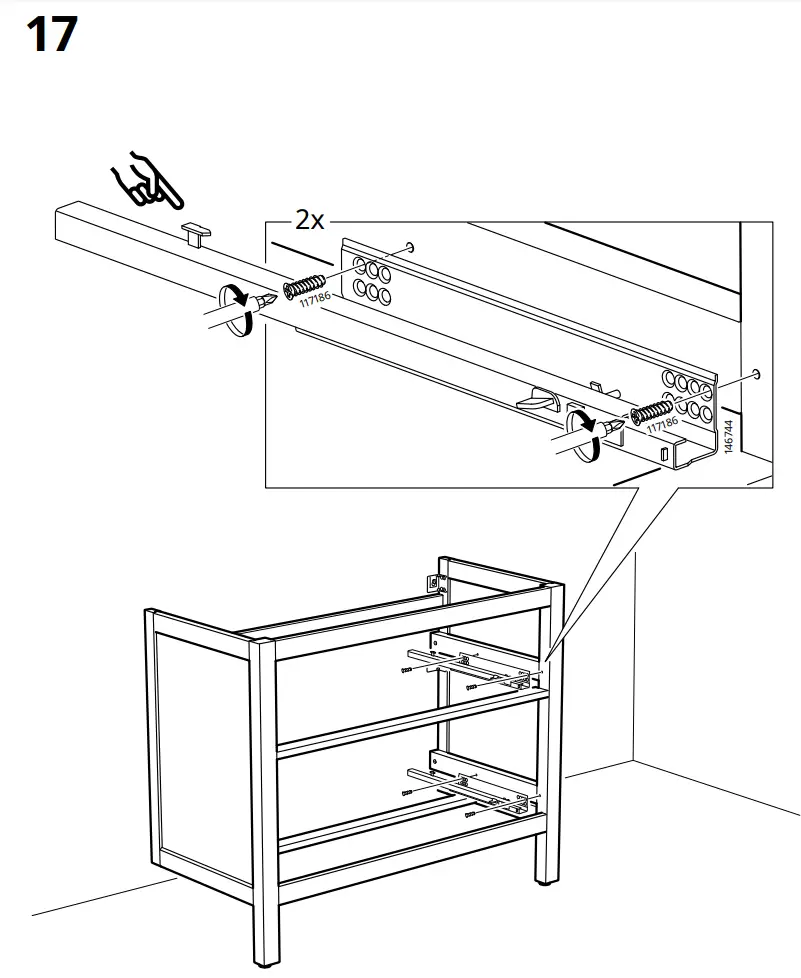 17

2x

117186

117186

146744