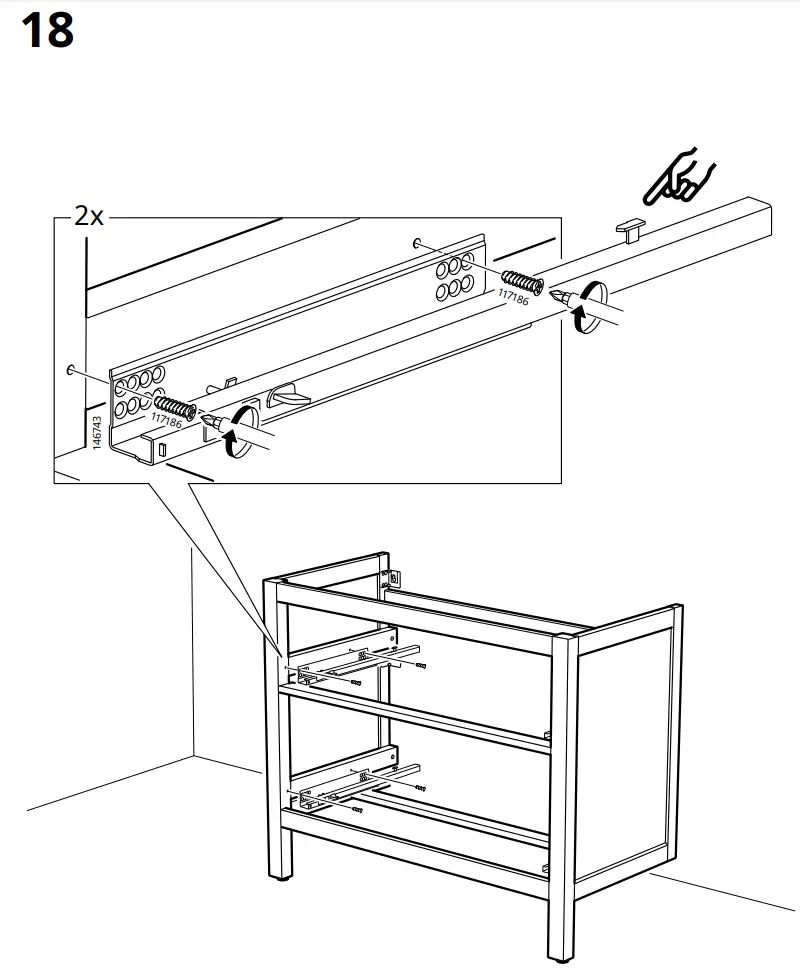 18

2x

117186

117186

146743