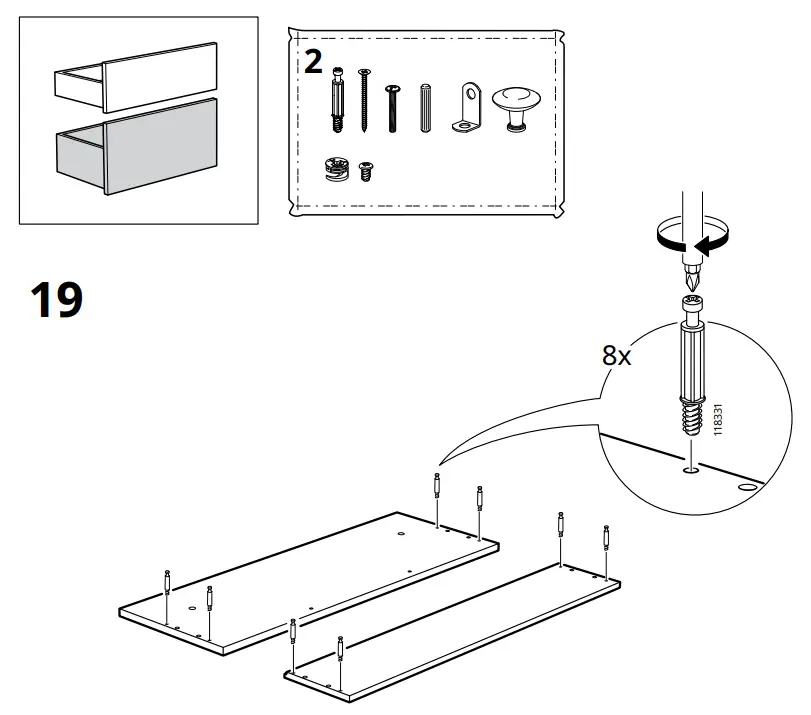 2

19

8x

118331