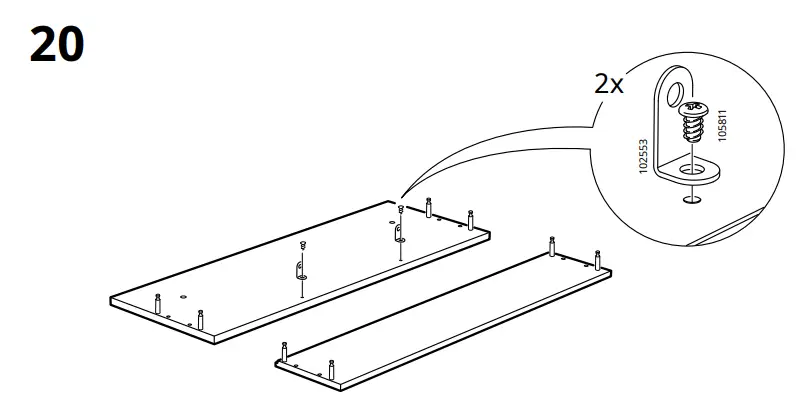 20

2x

102553

105811