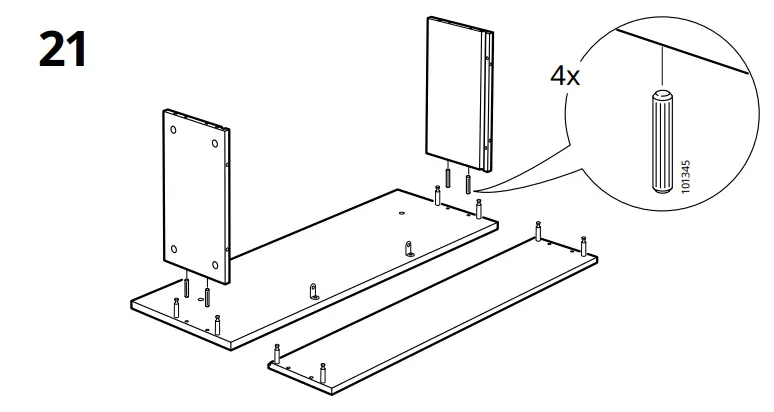 21

4x

101345