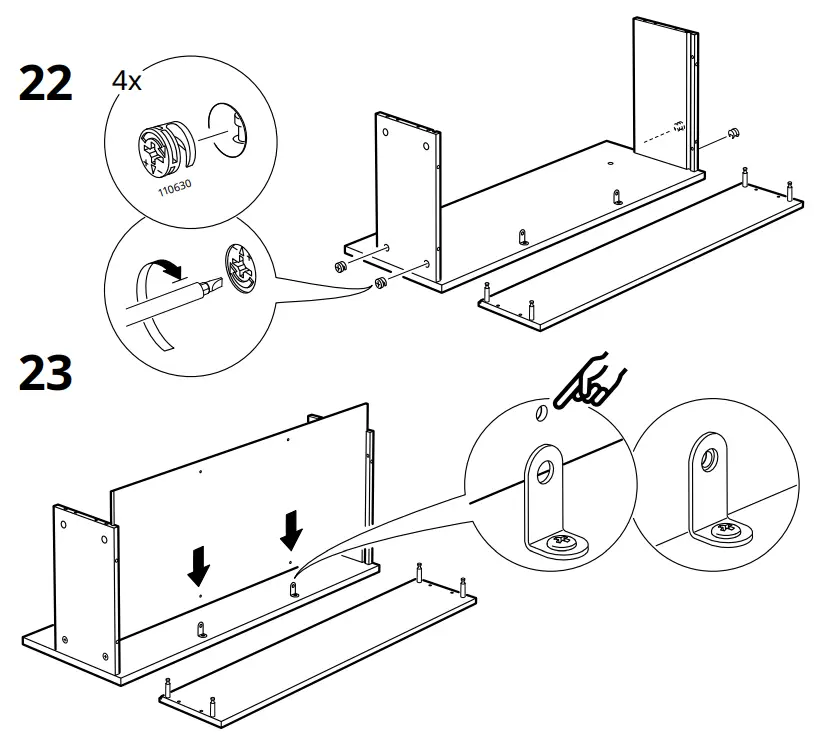 22

4x

110630

23