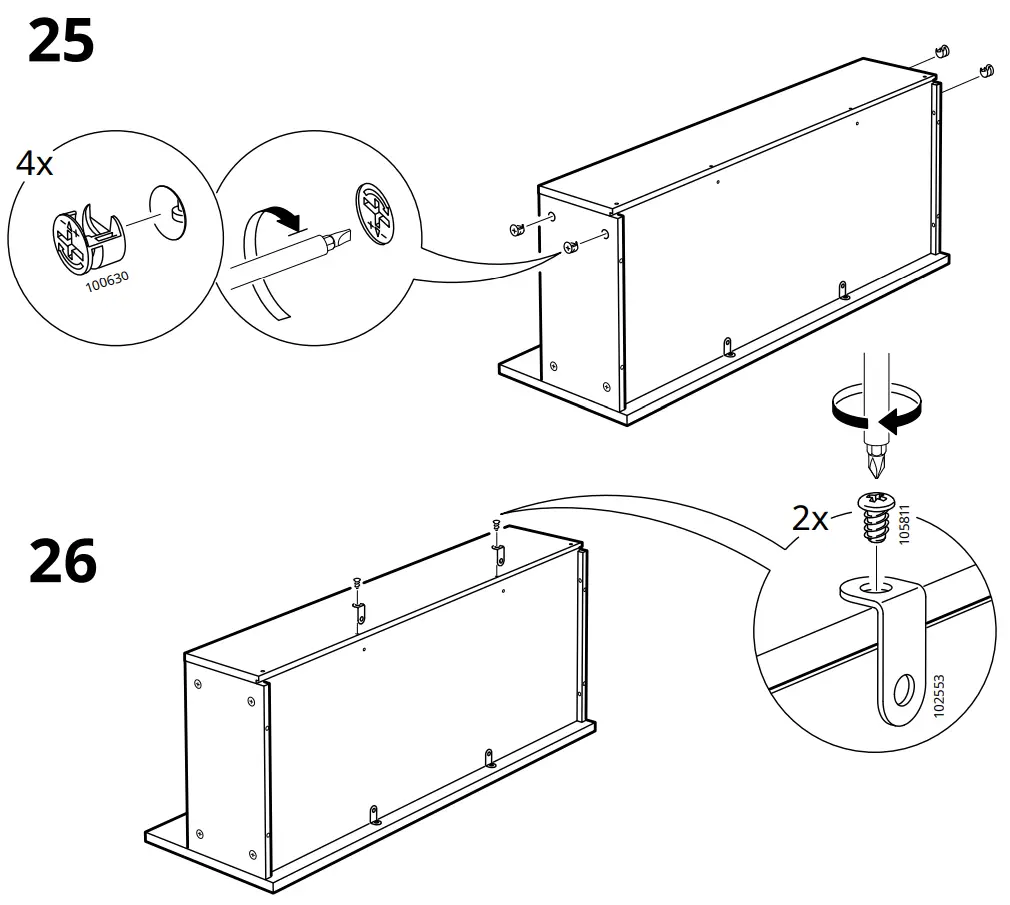 25

4x

100630

26

2x

105811

102553