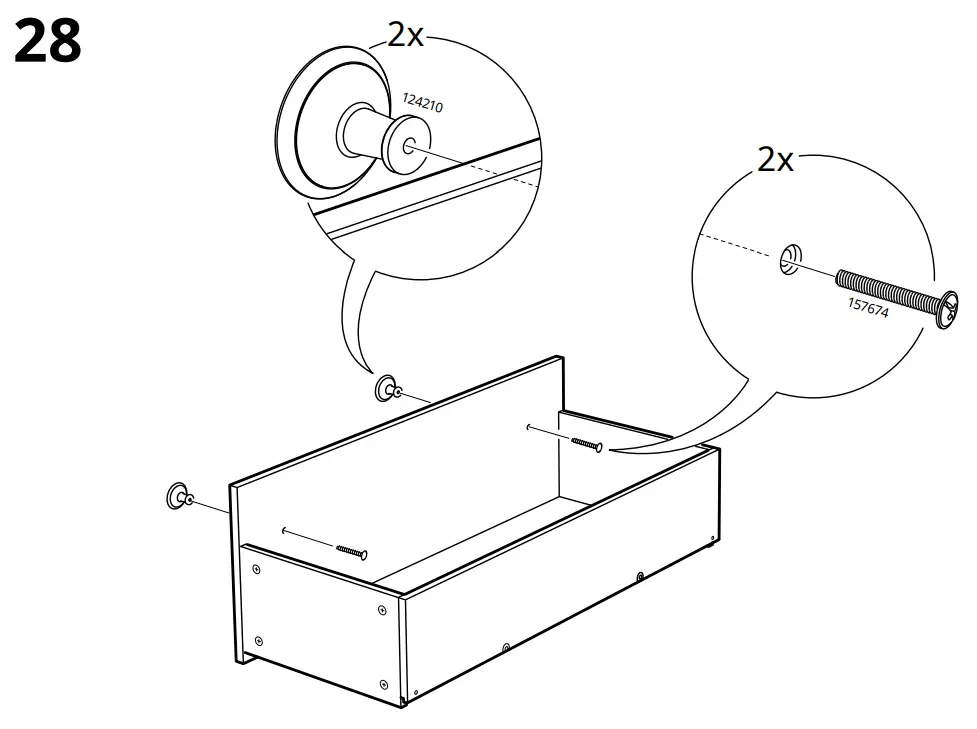 28

2x

124210

2x

157674