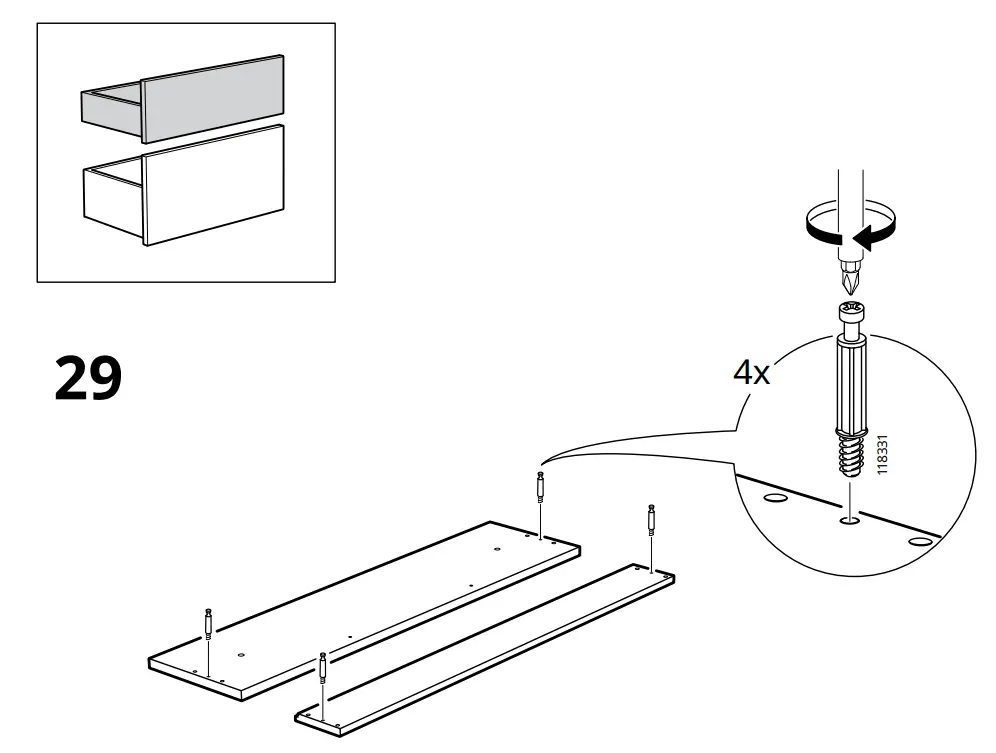 29

4x

118331