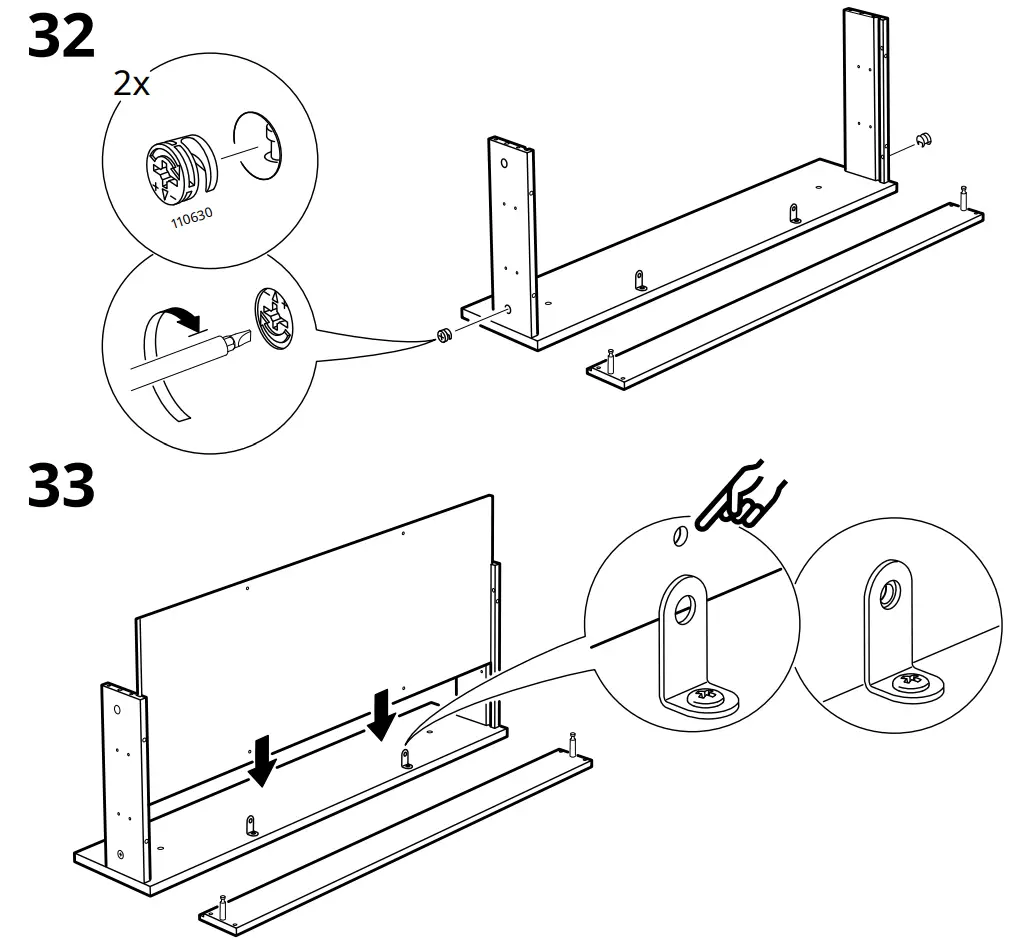 32

2x

110630

33