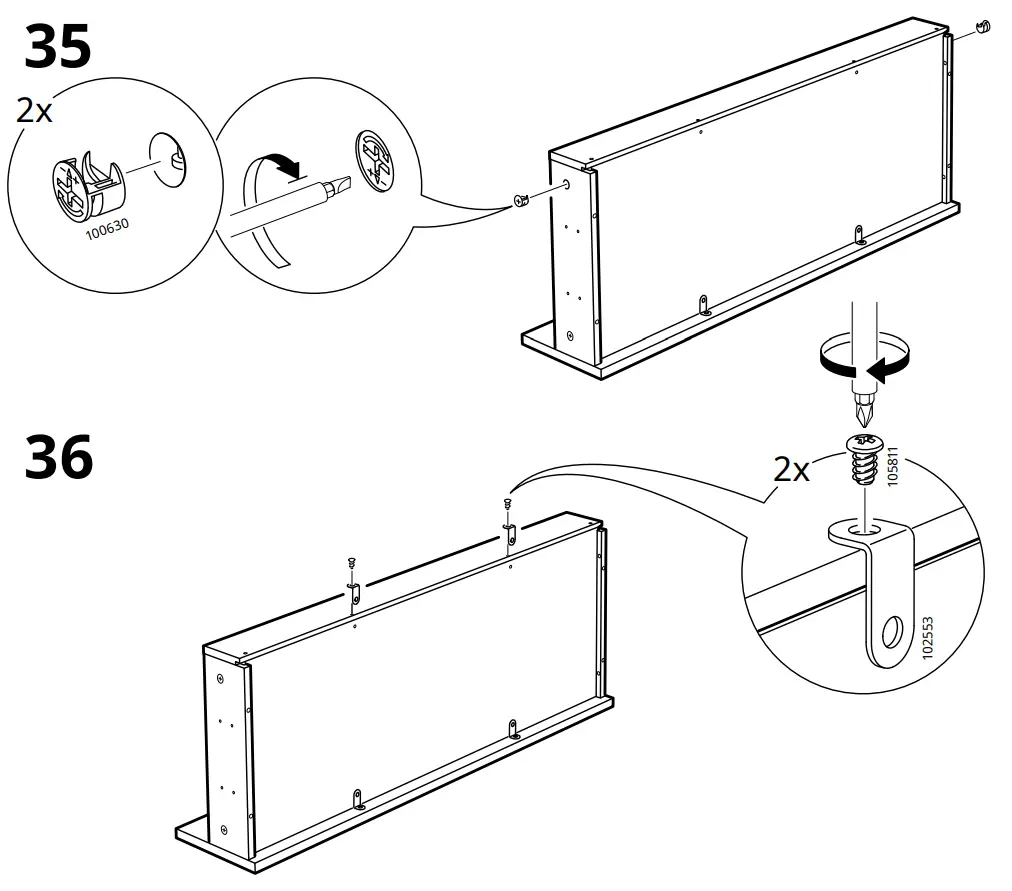 35

2x

100630

36

2x

105811

102553