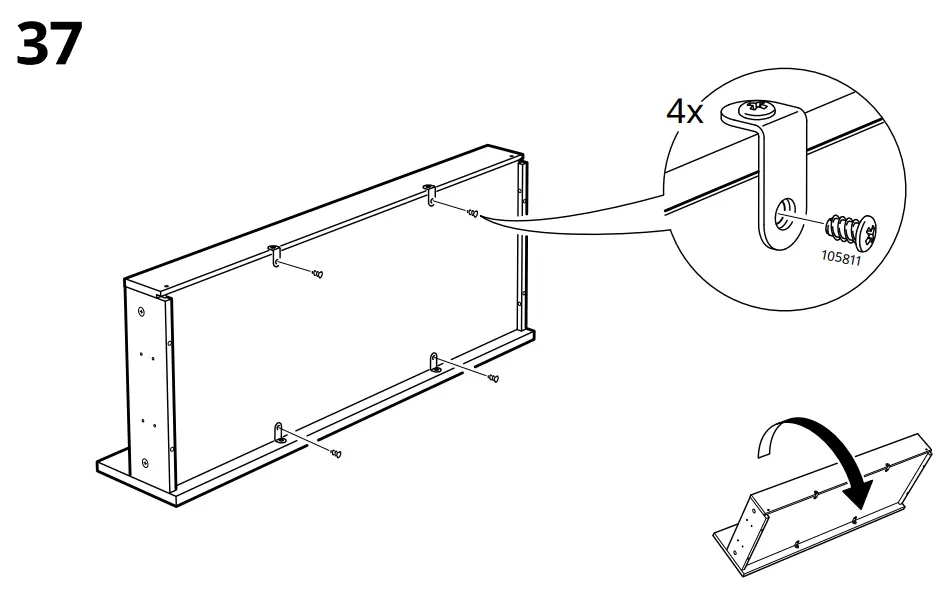 37

4x

105811