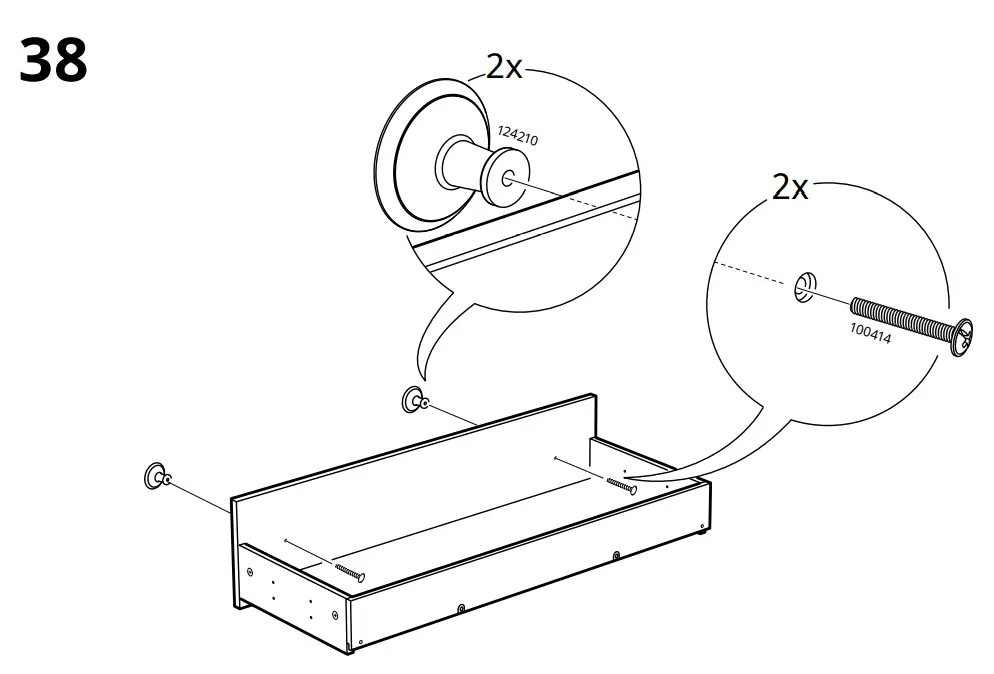 38

2x

124210

2x

100414