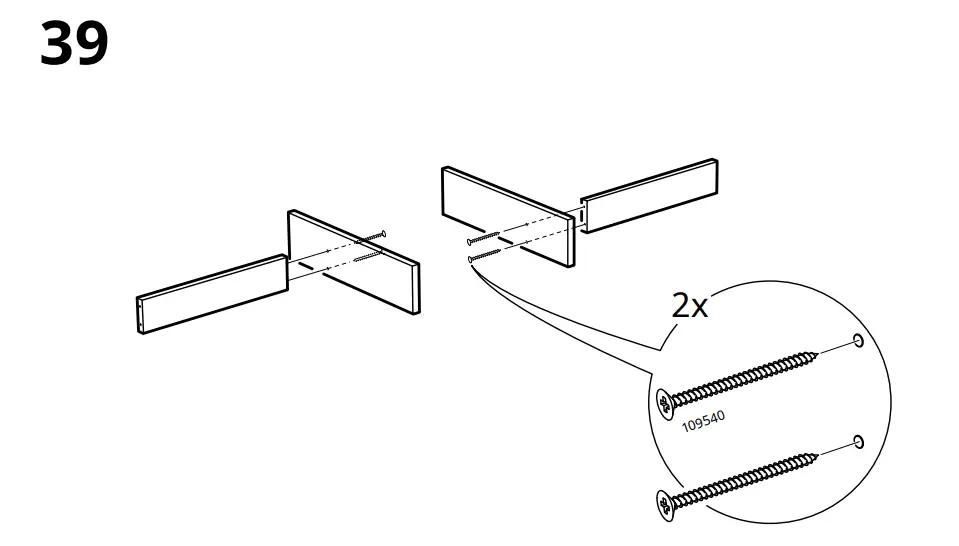 39

2x

109540