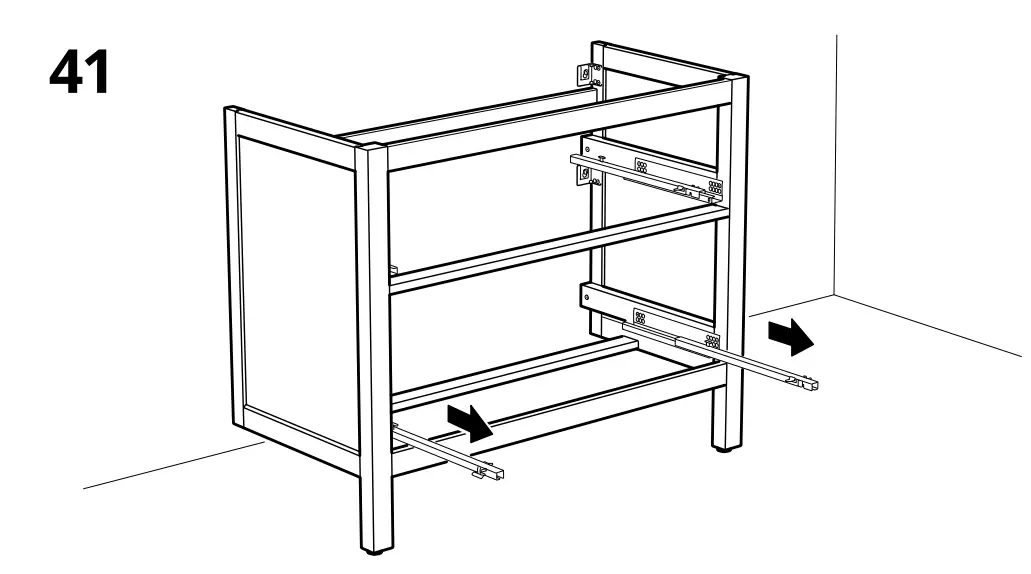 41