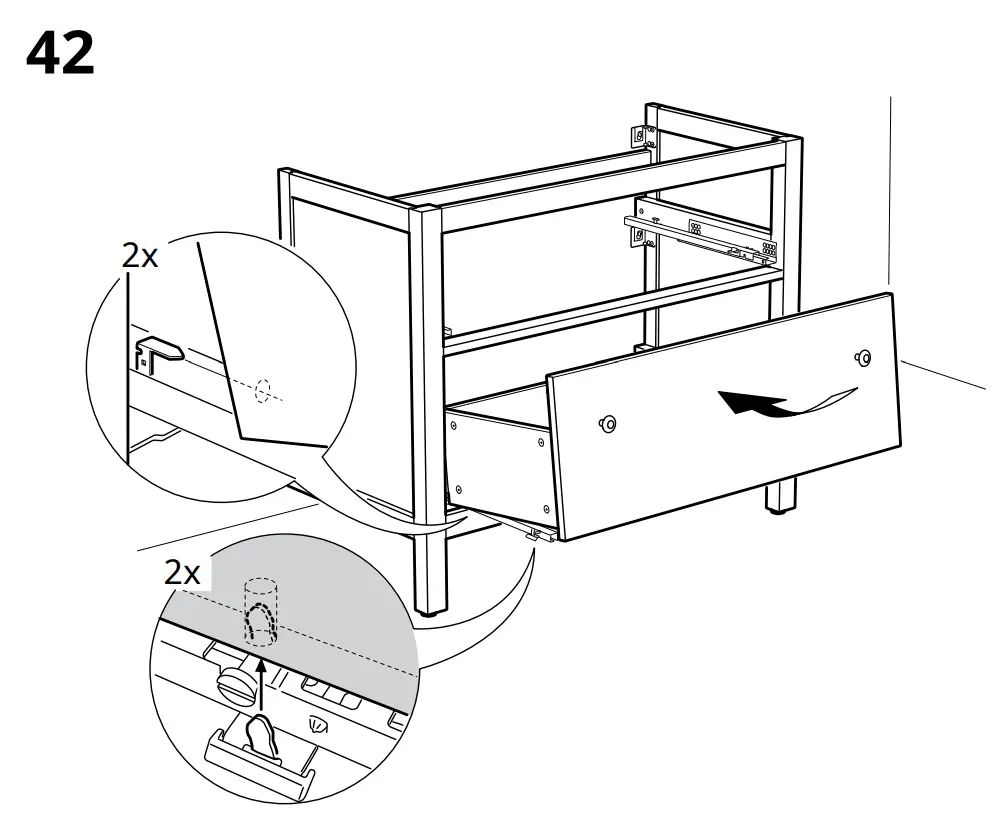 42

2x

2x