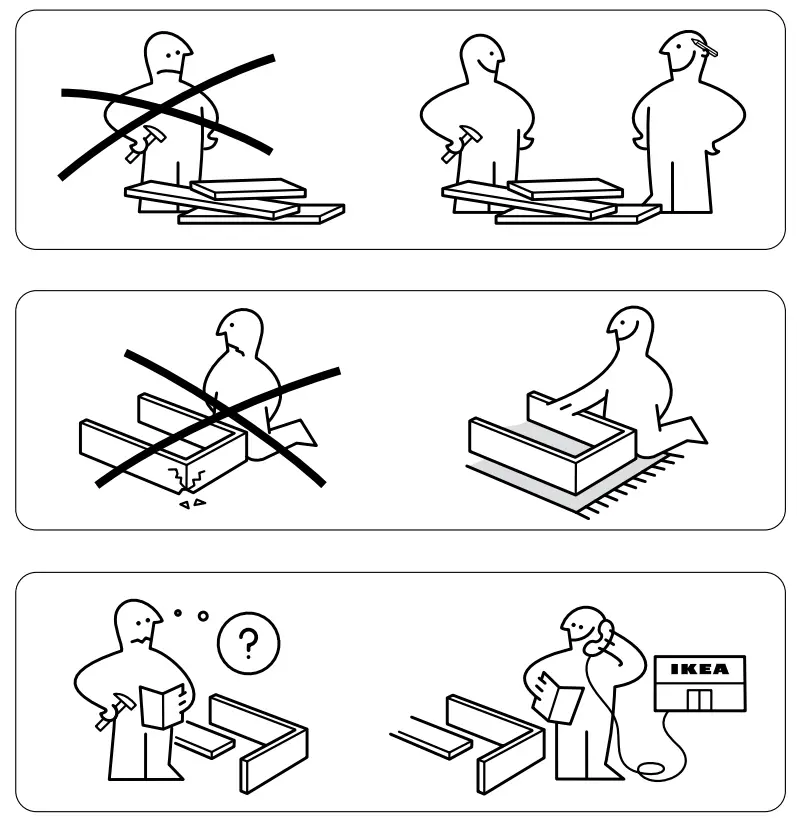 ?

IKEA