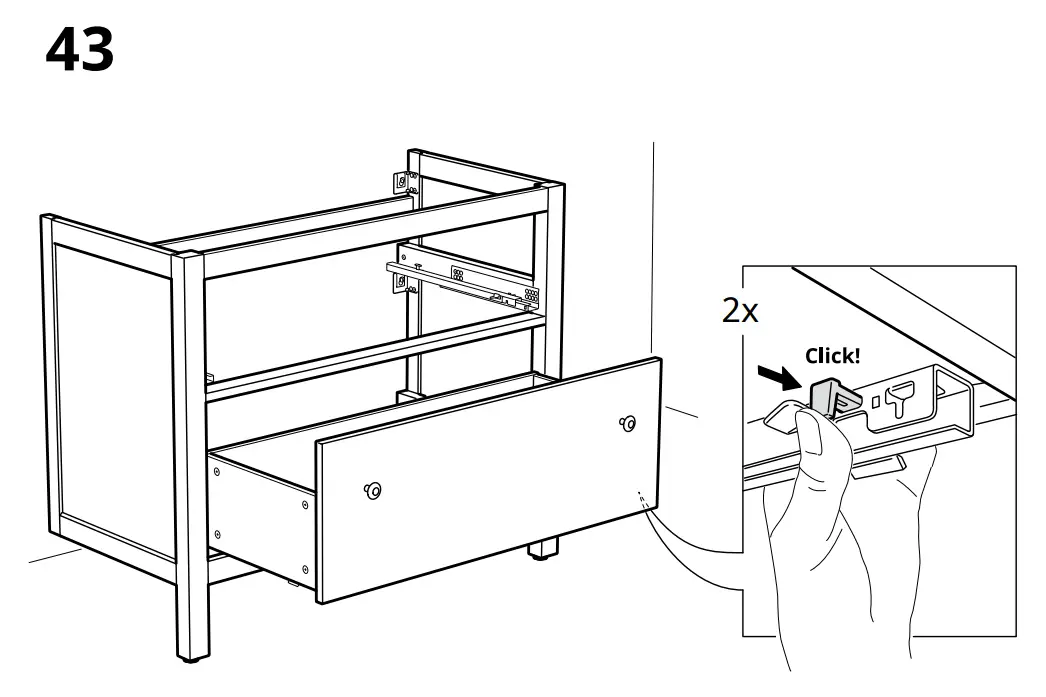 43

2x

Click!