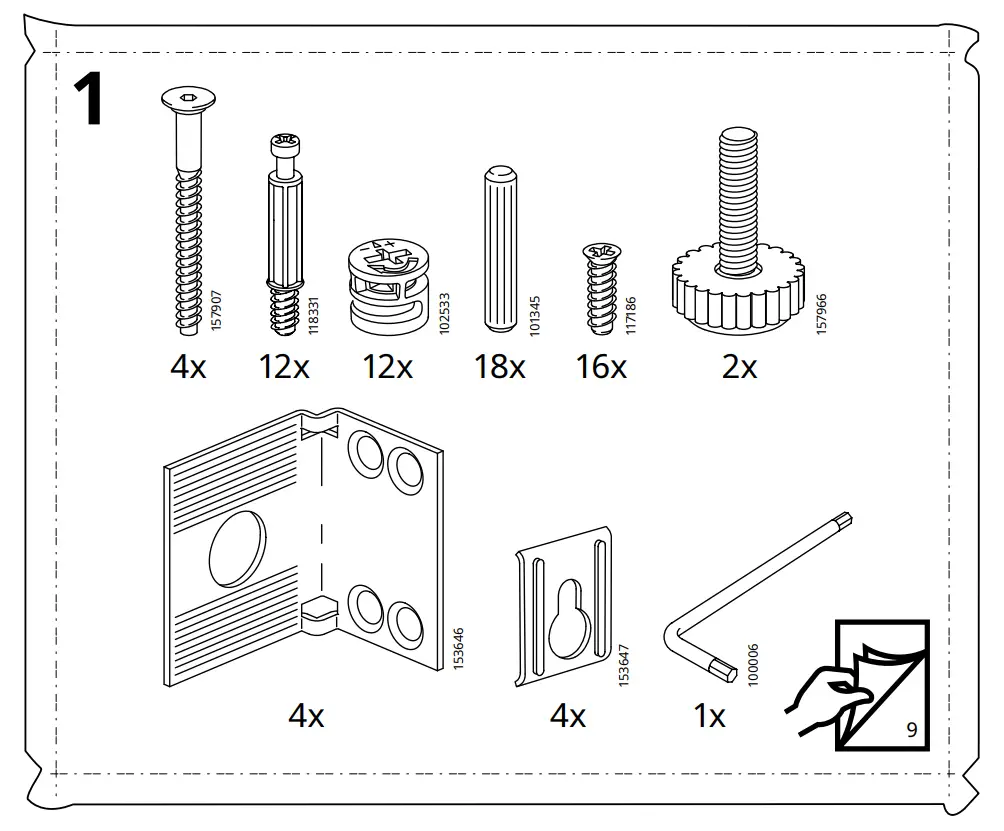 1

157907
4x

118331
12x

102533
12x

101345
18x

117186
16x

157966
2x

153646
4x

153647
4x

100006
1x

9