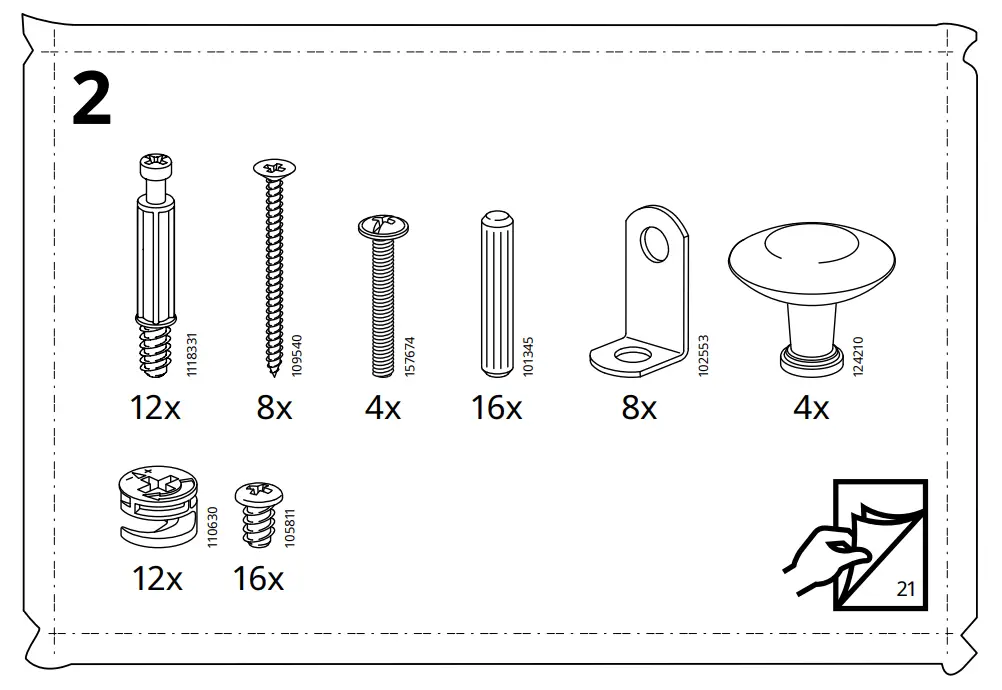 2

1118331
12x

109540
8x

157674
4x

101345
16x

102553
8x

124210
4x

110630
12x

105811
16x

21