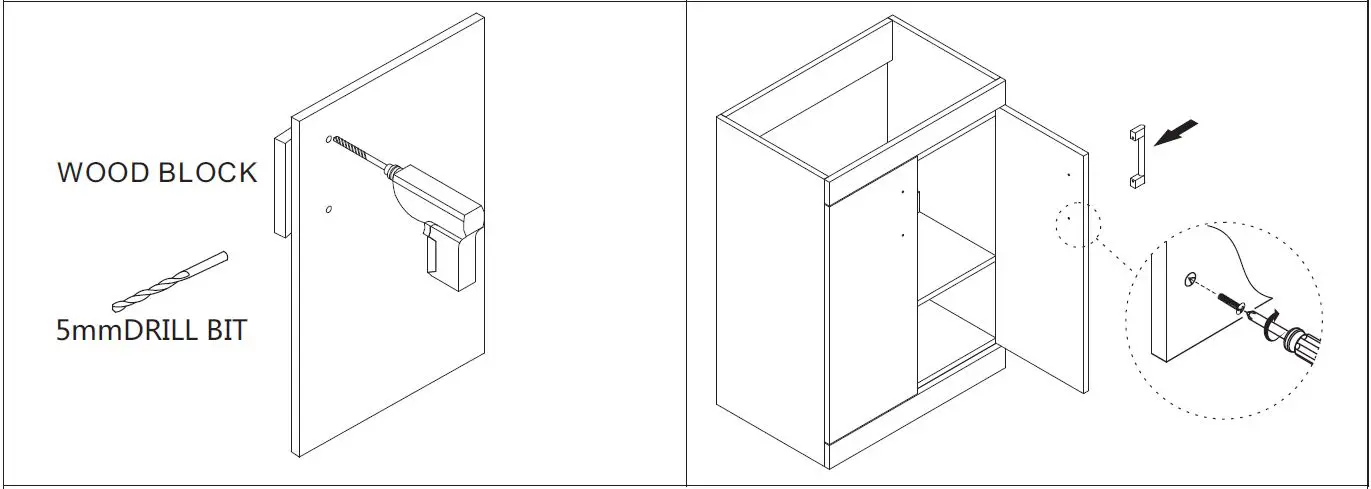 WOOD BLOCK

5mmDRILL BIT