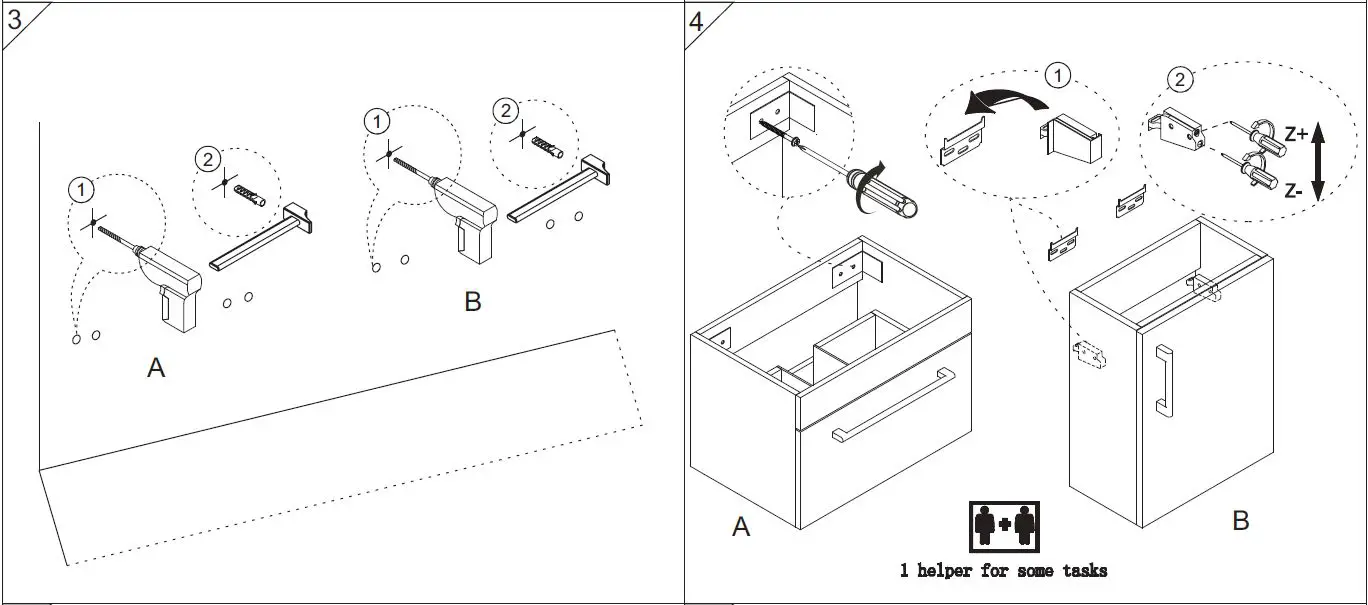 3

1

2

A

1

2

B

4

1

2

Z+

Z-

A

B

1 helper for some tasks