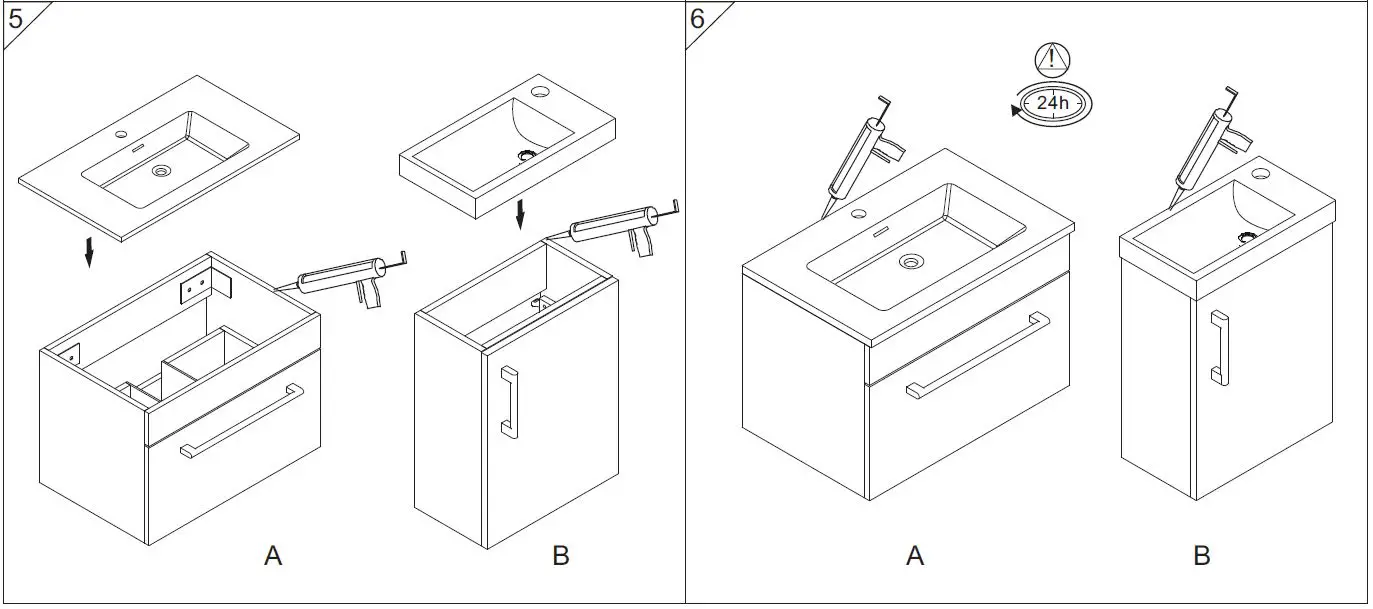 5

A

B

6

24h

A

B