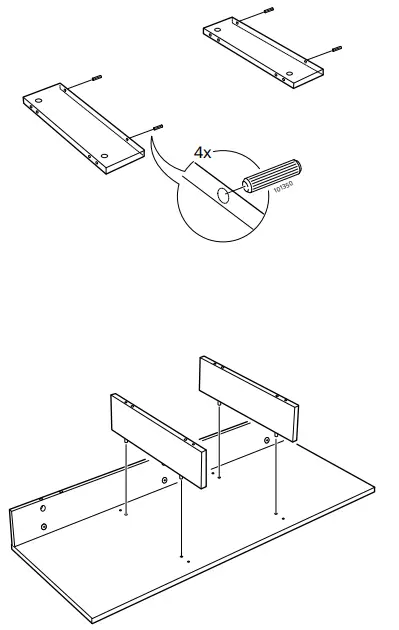 4x

101350