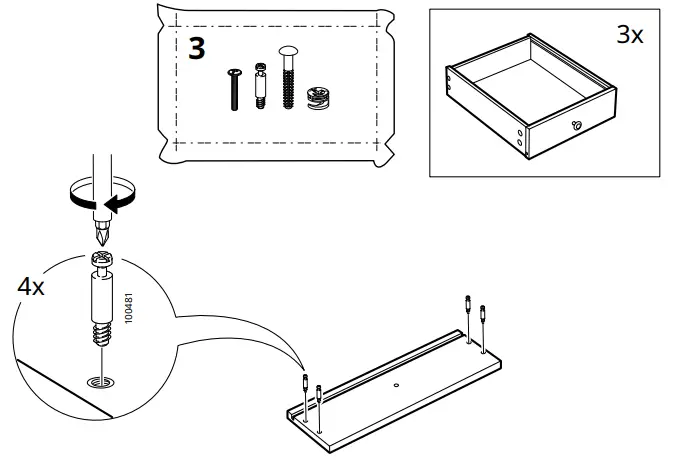 3

3x

4x

100481