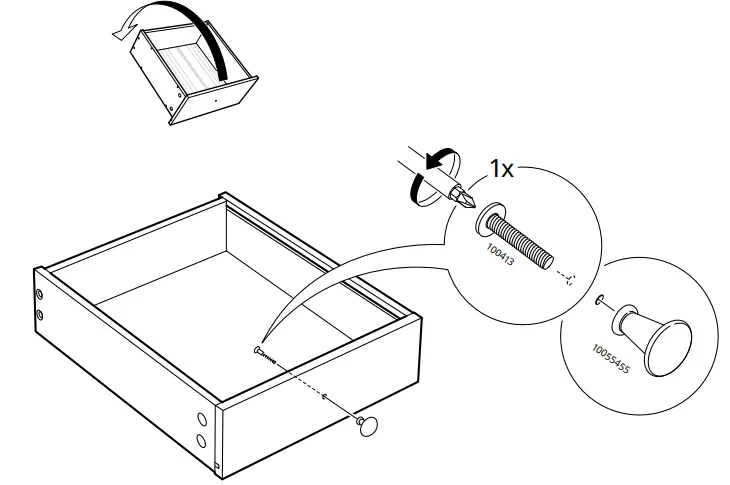 1x

100413

10055455