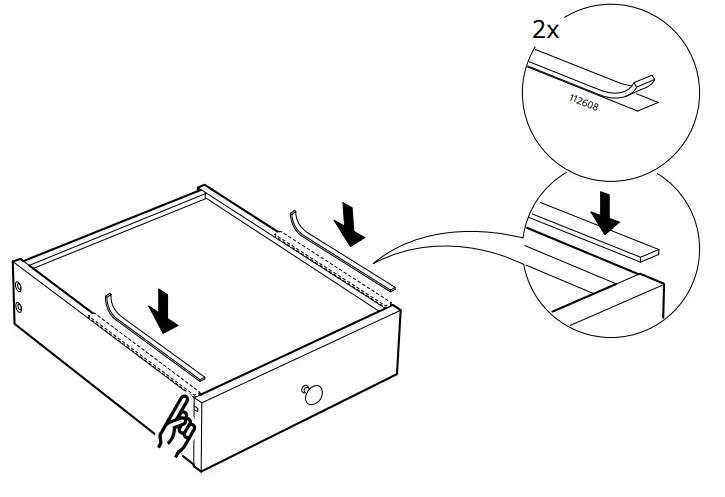 2x

112608