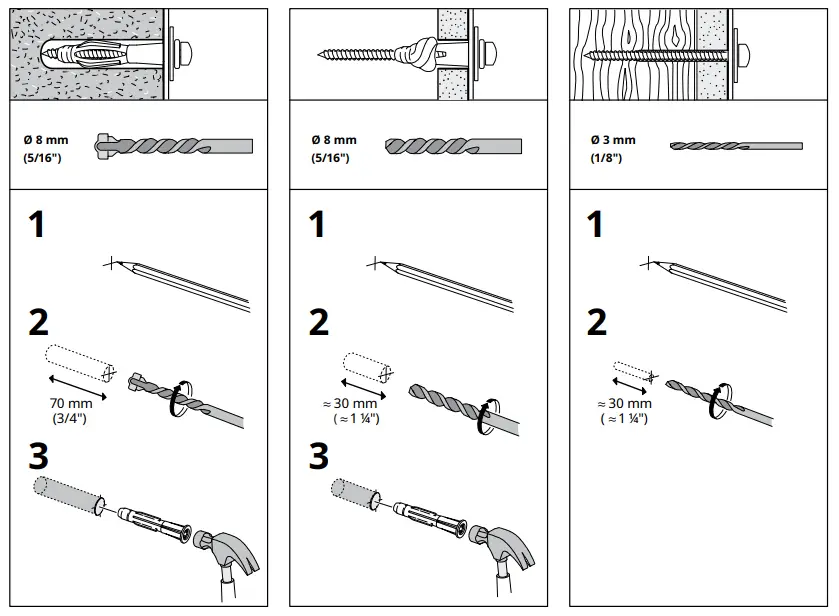 Ø 8 mm
(5/16")

1

2

70 mm
(3/4")

3

Ø 8 mm
(5/16")

1

2

≈ 30 mm
( ≈ 1 ¼")

3

Ø 3 mm
(1/8")

1

2

≈ 30 mm
( ≈ 1 ¼")