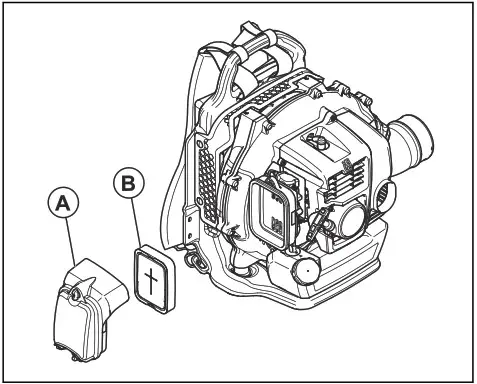 A

B