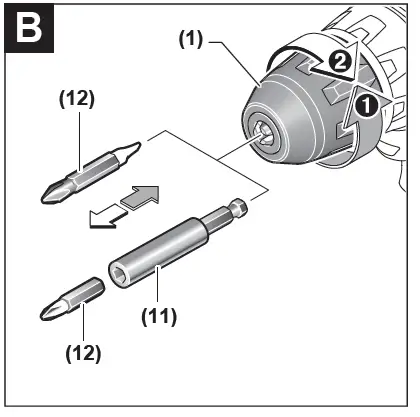 B
(1)
2
1
(12)
(11)
(12)