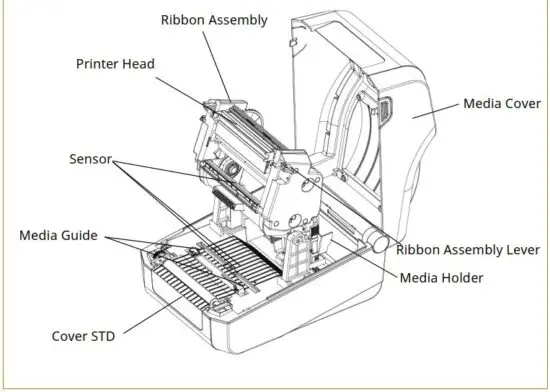 Ribbon Assembly
Printer Head
Media Cover
Sensor
Media Guide
Ribbon Assembly Lever
Media Holder
Cover STD