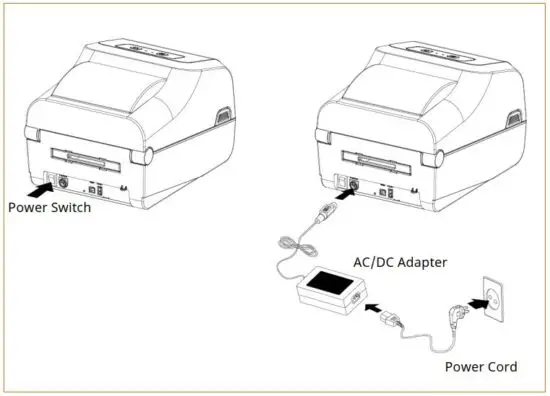 Power Switch

AC/DC Adapter

Power Cord