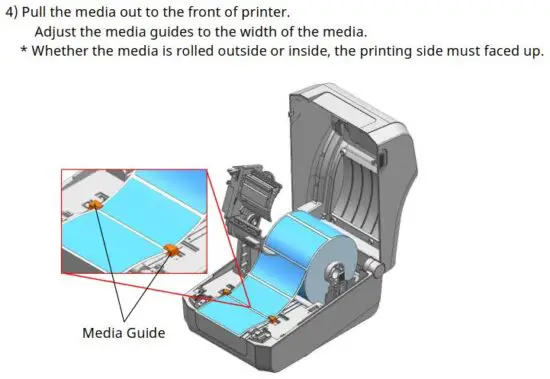 4) Pull the media out to the front of printer.
Adjust the media guides to the width of the media.
* Whether the media is rolled outside or inside, the printing side must faced up.

Media Guide