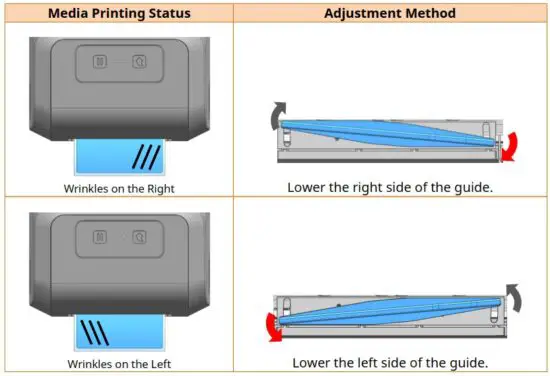 | Media Printing Status | Adjustment Method |
|---|---|
| Wrinkles on the Right | Lower the right side of the guide. |
| Wrinkles on the Left | Lower the left side of the guide. |