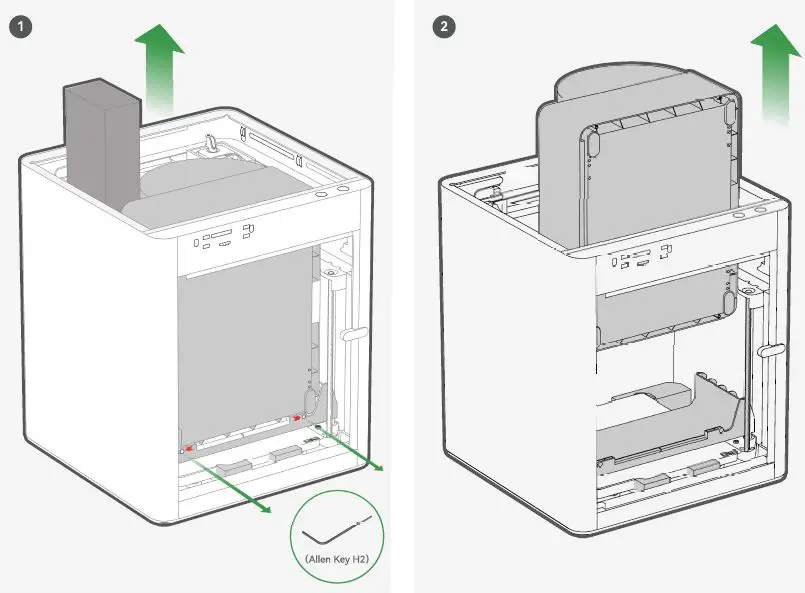 1

(Allen Key H2)

2