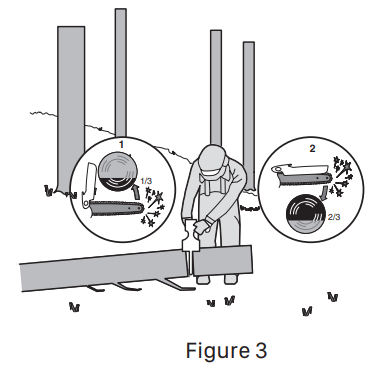 1

1/3

2

2/3

Figure 3