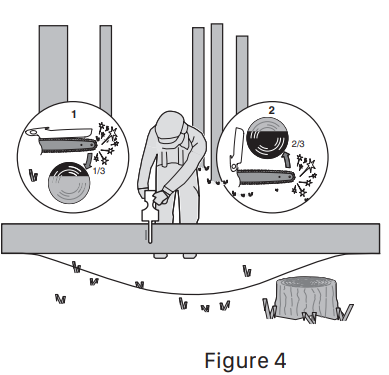 1

1/3

2

2/3

Figure 4