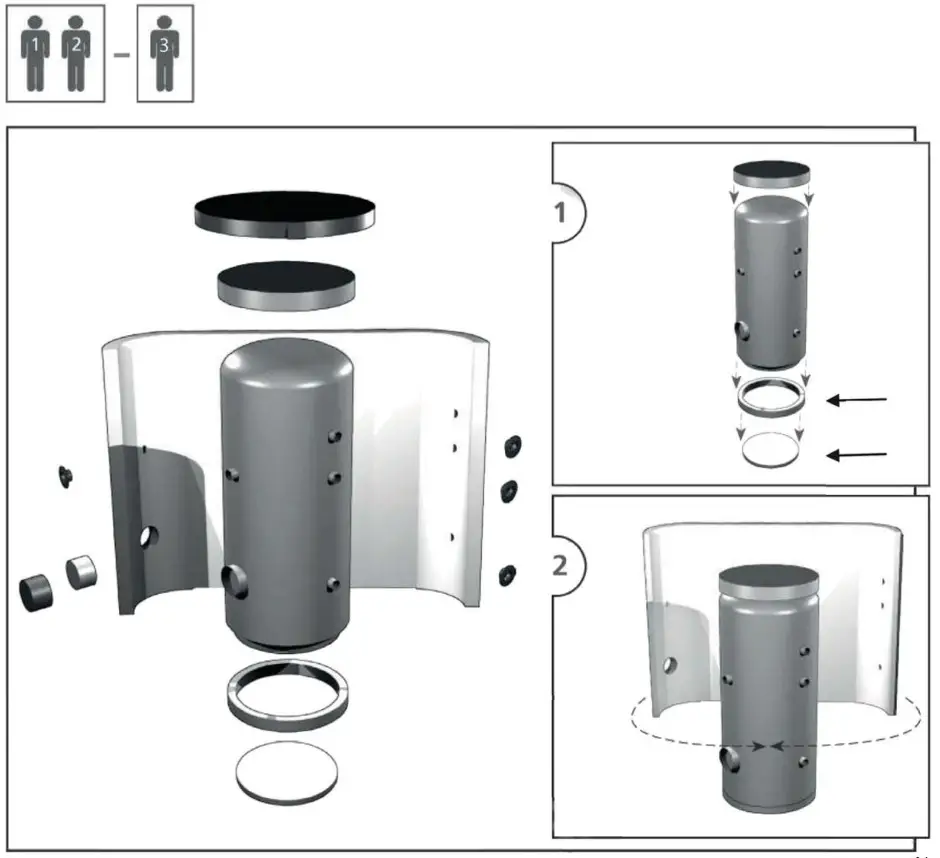 1 2 – 3

1

2