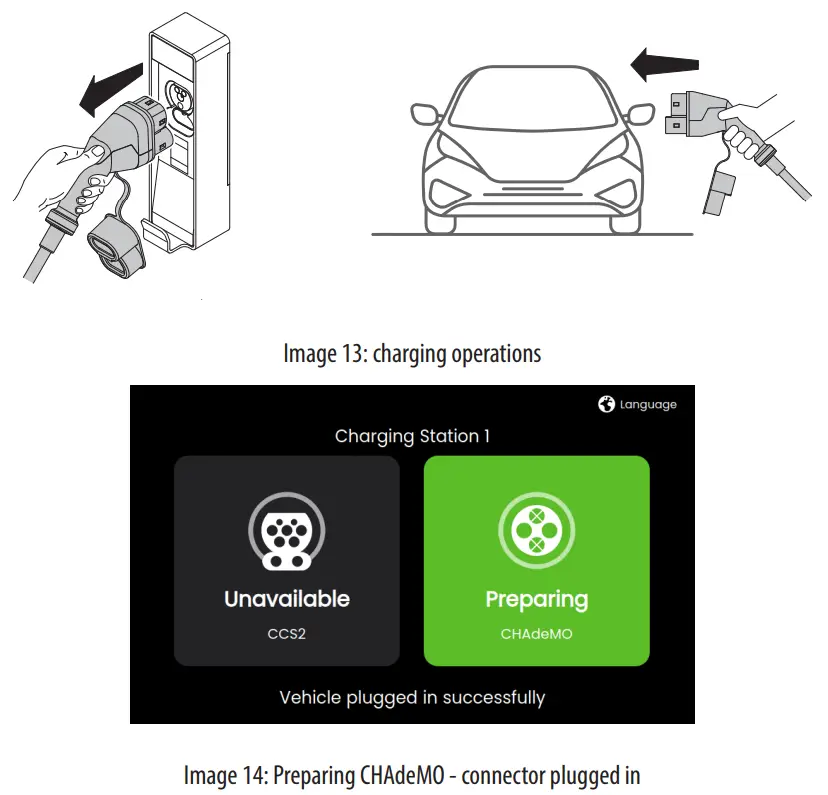 Image 13: charging operations

Language

Charging Station 1

Unavailable
CCS2

Preparing
CHAdeMO

Vehicle plugged in successfully

Image 14: Preparing CHAdeMO - connector plugged in