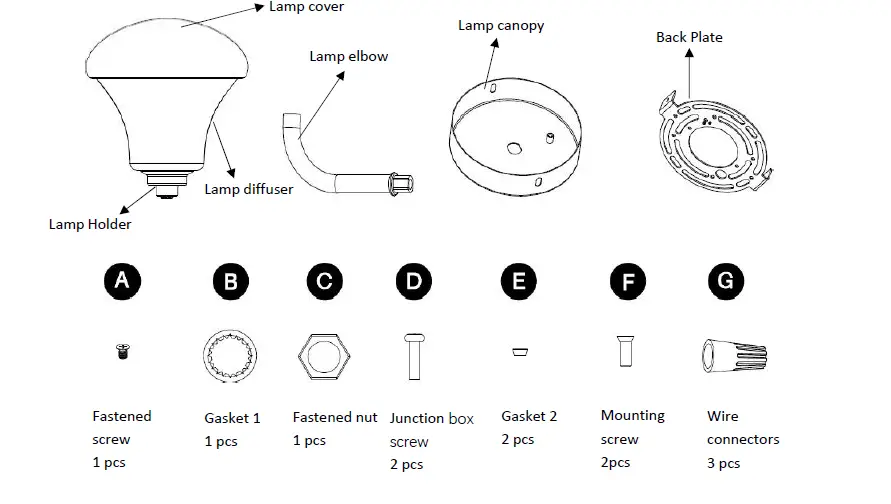 Lamp cover

Lamp elbow

Lamp canopy

Back Plate

Lamp diffuser

Lamp Holder

A

B

C

D

E

F

G

Fastened screw
1 pcs

Gasket 1
1 pcs

Fastened nut
1 pcs

Junction box screw
2 pcs

Gasket 2
2 pcs

Mounting screw
2pcs

Wire connectors
3 pcs