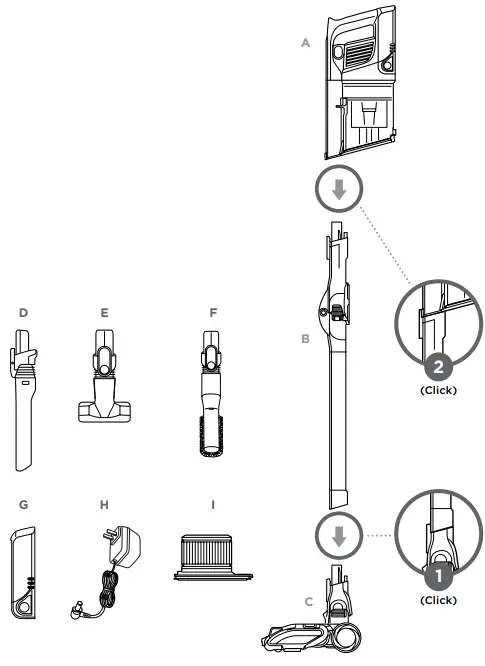 A

D

E

F

B

2

(Click)

G

H

I

1

(Click)

C