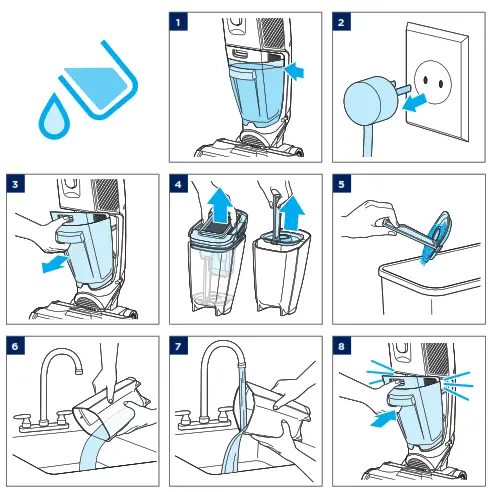 1

2

3

4

5

6

7

8