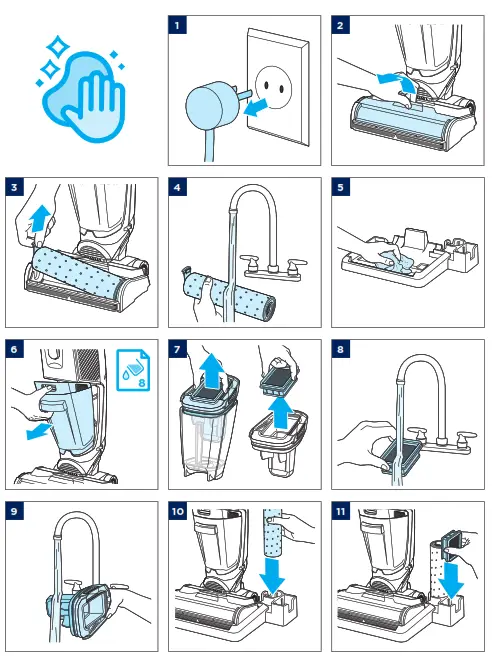 1

2

3

4

5

6

8

7

8

9

10

11