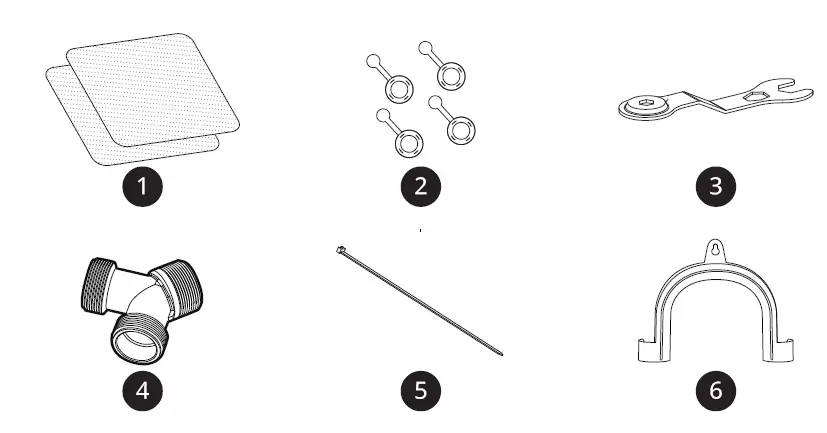 1

2

3

4

5

6