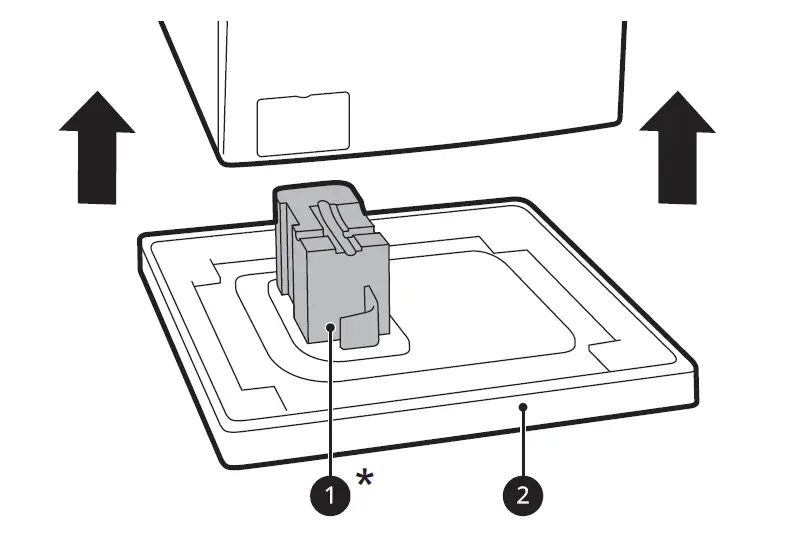 1 *
2